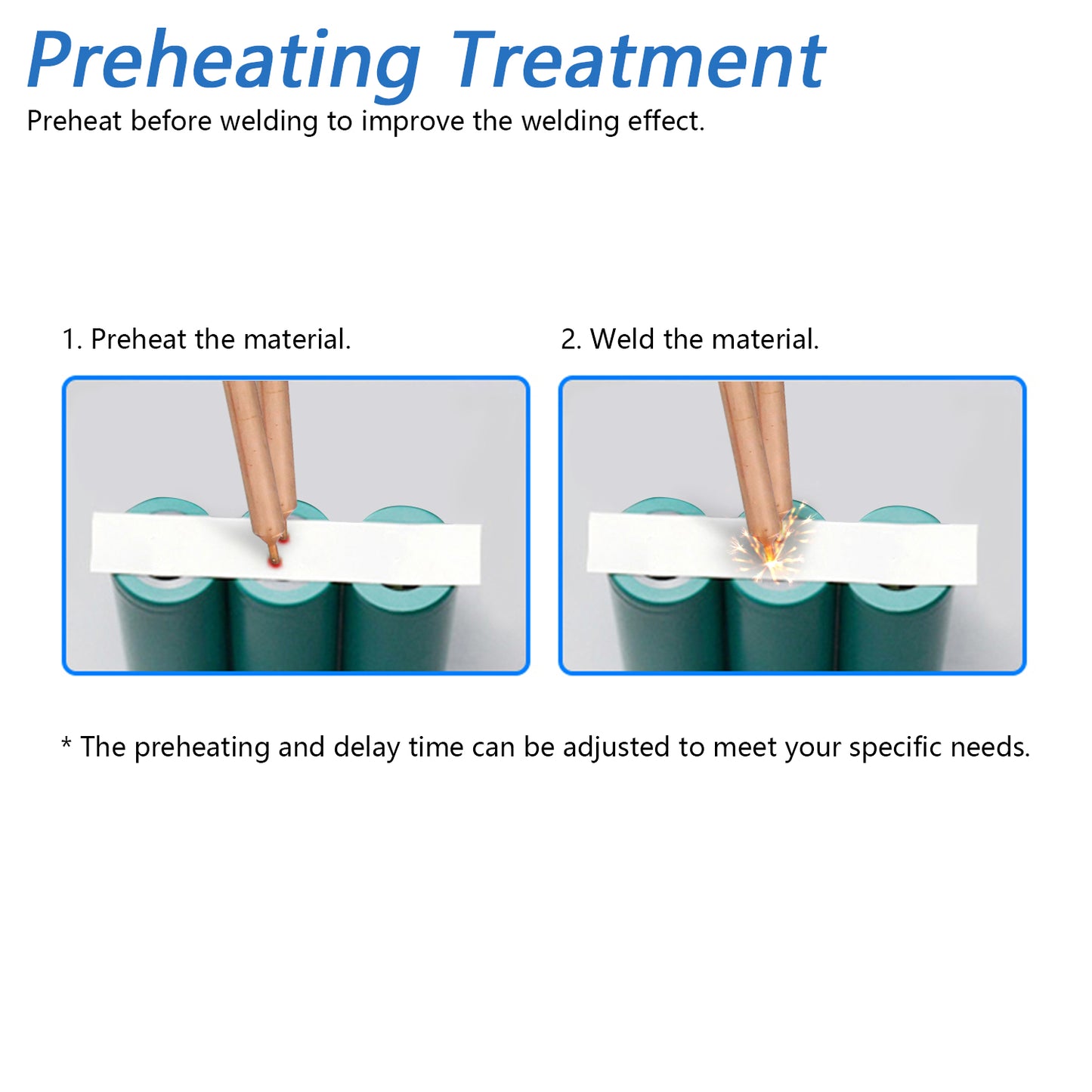 Preheating Treatment
Preheat before welding to improve the welding effect.

1. Preheat the material.

2. Weld the material.

* The preheating and delay time can be adjusted to meet your specific needs.