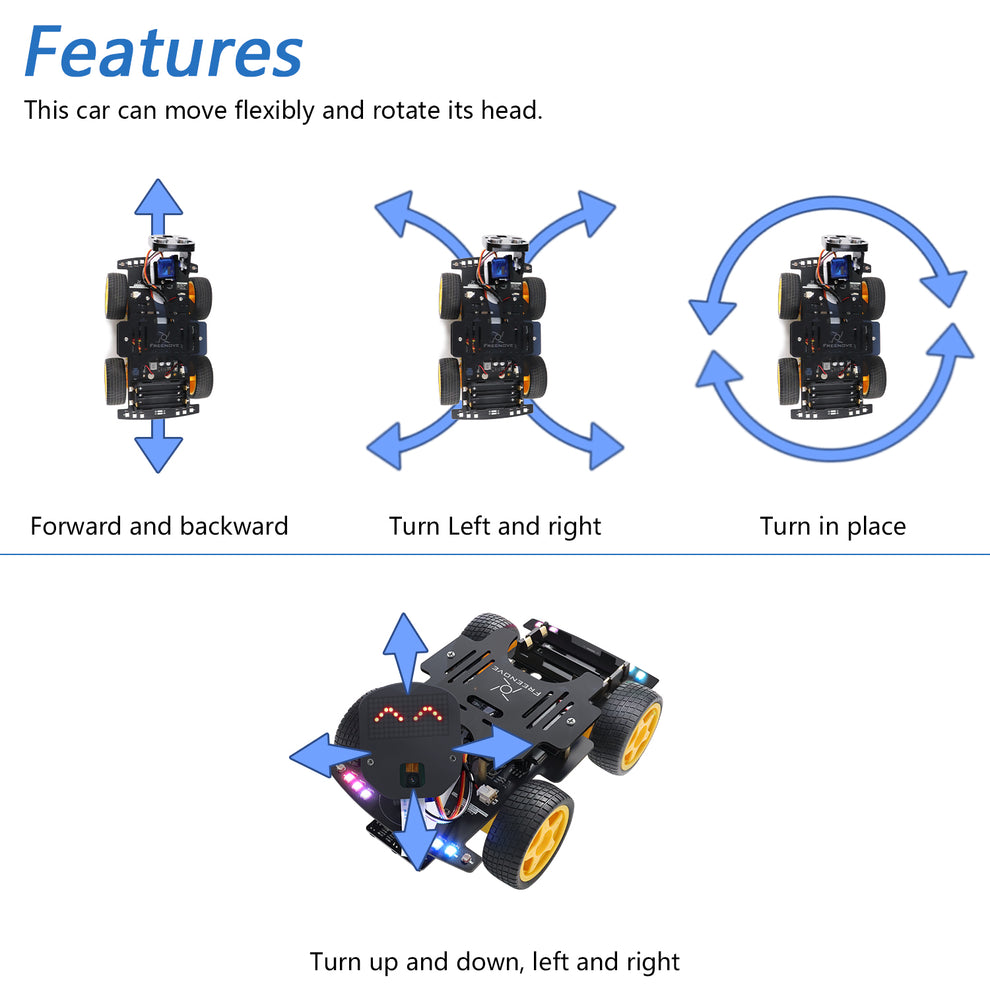 Features
This car can move flexibly and rotate its head.

FREENOVE

FREENOVE

FREENOVE

Forward and backward

Turn Left and right

Turn in place

FREENOVE

Turn up and down, left and right