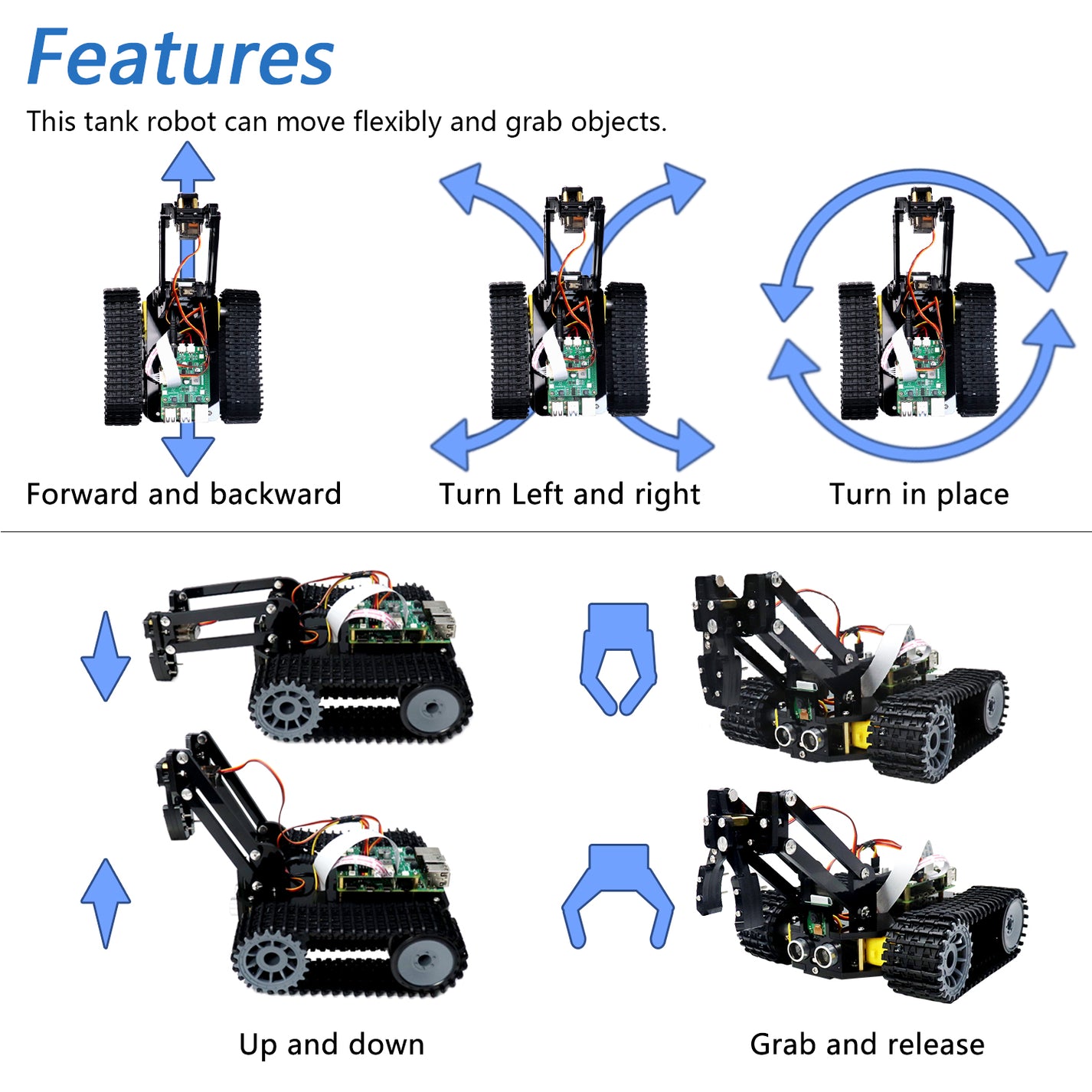 Features

This tank robot can move flexibly and grab objects.

Forward and backward

Turn Left and right

Turn in place

Up and down

Grab and release